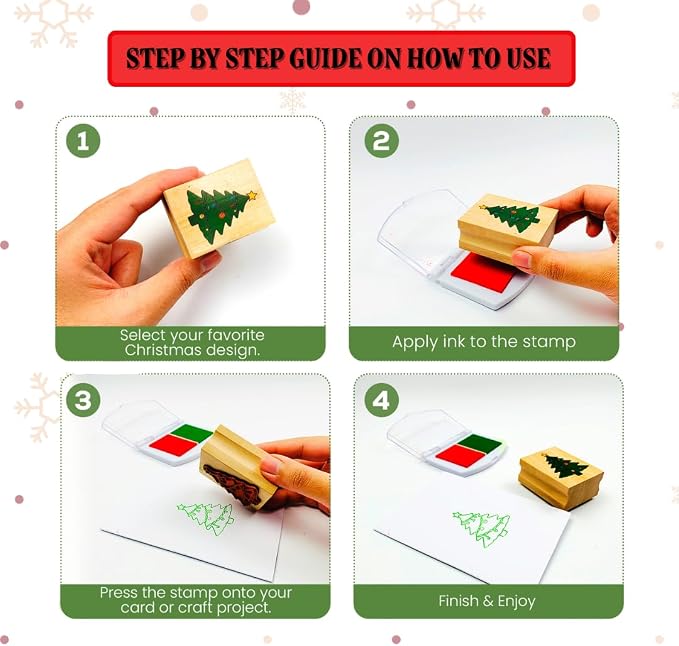 STEP BY STEP GUIDE ON HOW TO USE

1

Select your favorite Christmas design.

2

Apply ink to the stamp

3

Press the stamp onto your card or craft project.

4

Finish & Enjoy