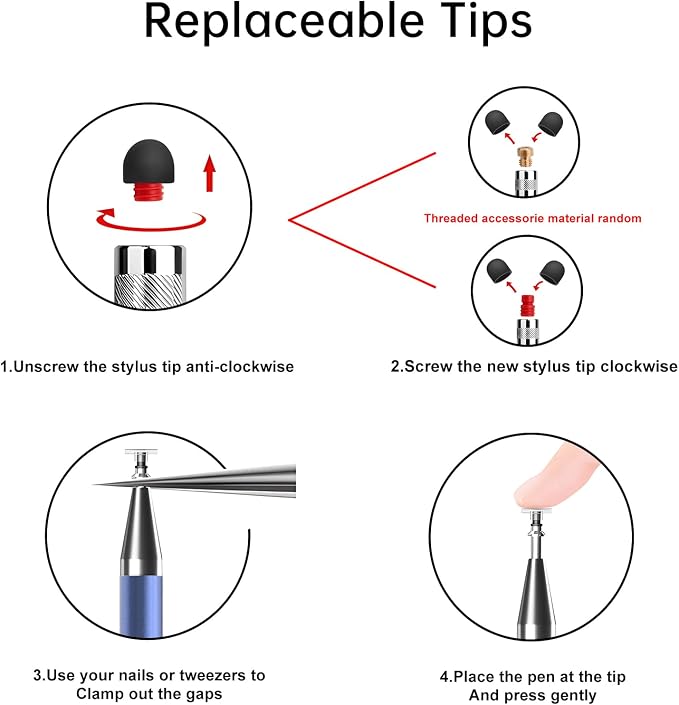 Replaceable Tips

Threaded accessorie material random

1.Unscrew the stylus tip anti-clockwise

2.Screw the new stylus tip clockwise

3.Use your nails or tweezers to Clamp out the gaps

4.Place the pen at the tip And press gently