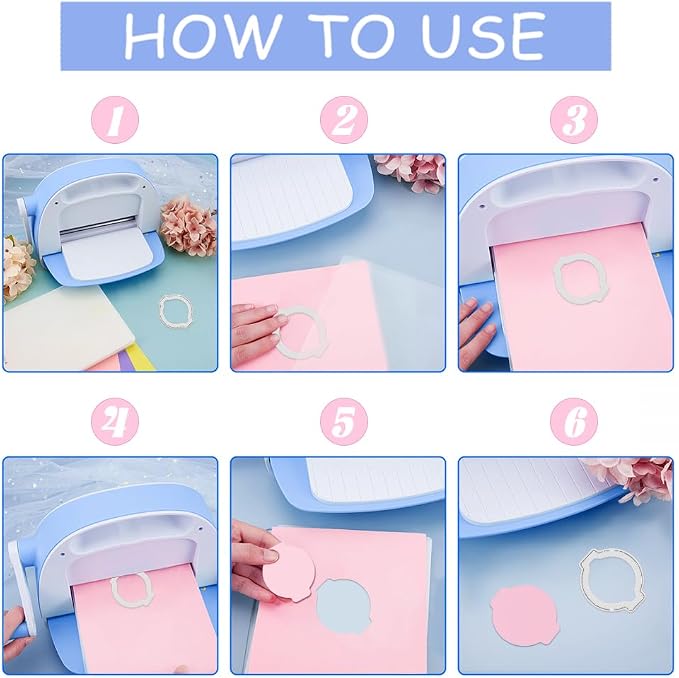 HOW TO USE

1

2

3

4

5

6