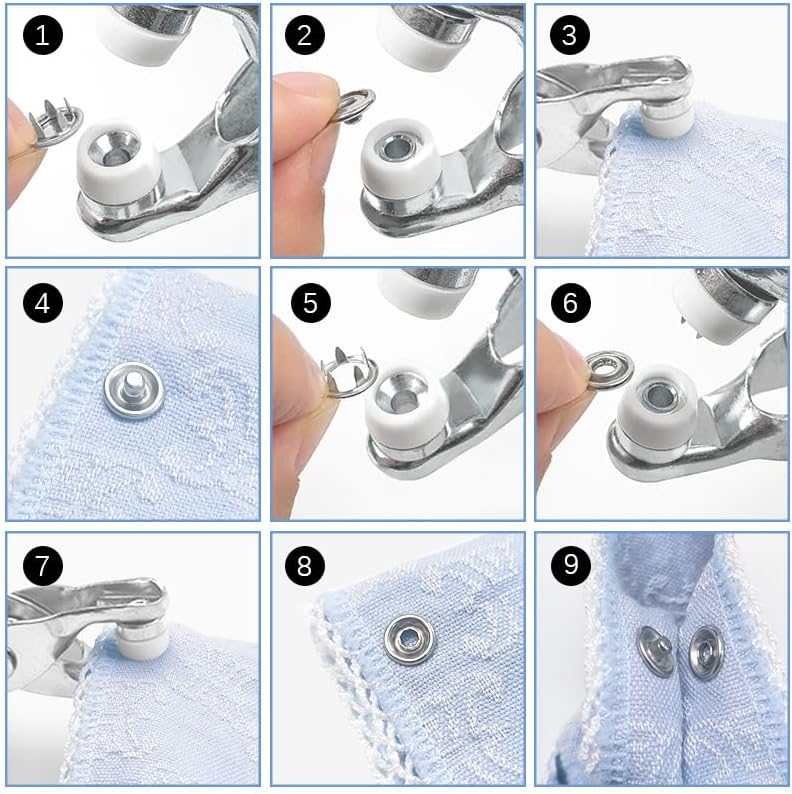 1

2

3

4

5

6

7

8

9