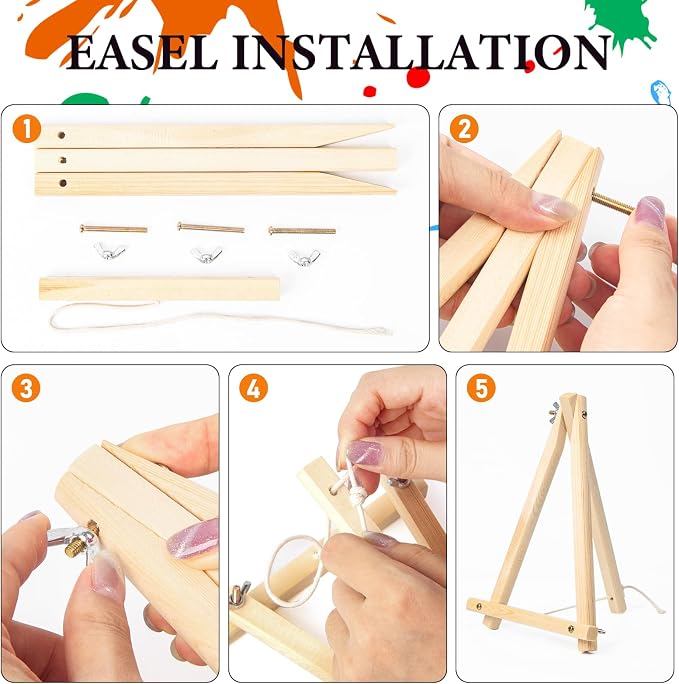 EASEL INSTALLATION

1

2

3

4

5