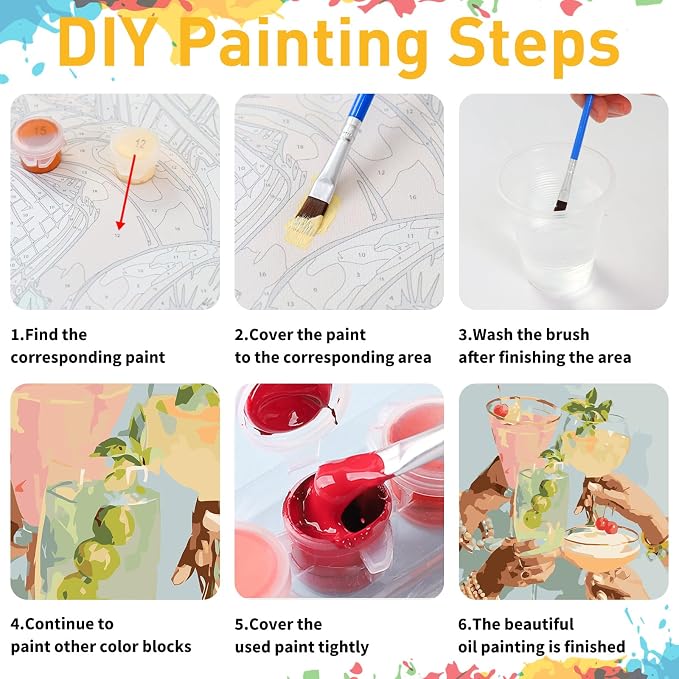 DIY Painting Steps

15

12

1.Find the corresponding paint

2.Cover the paint to the corresponding area

3.Wash the brush after finishing the area

4.Continue to paint other color blocks

5.Cover the used paint tightly

6.The beautiful oil painting is finished