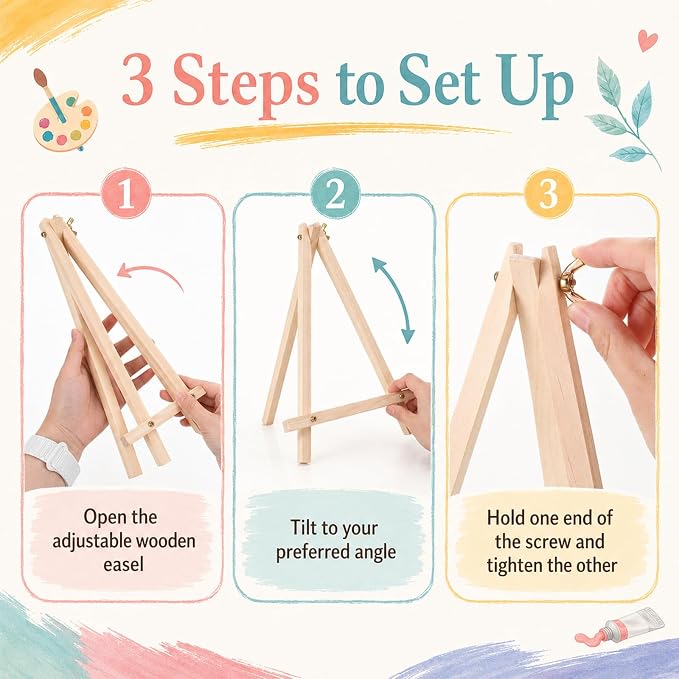 3 Steps to Set Up

1

Open the adjustable wooden easel

2

Tilt to your preferred angle

3

Hold one end of the screw and tighten the other