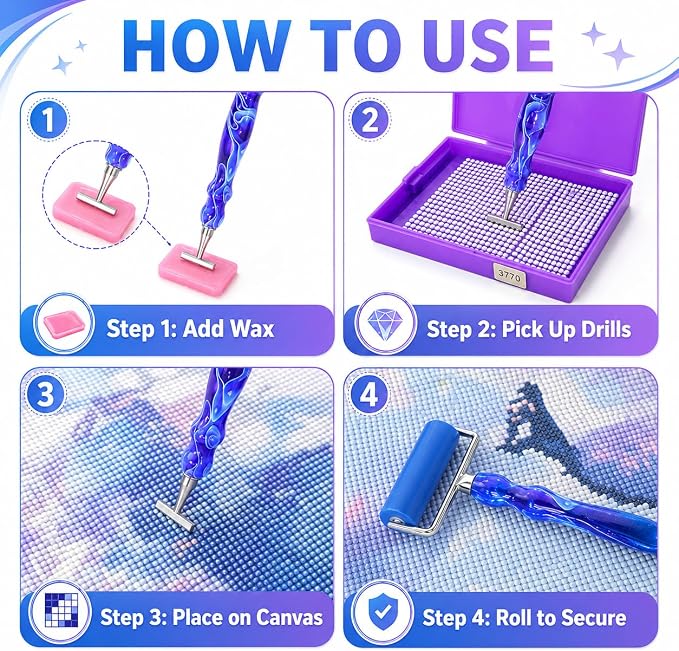 HOW TO USE

1

Step 1: Add Wax

2

3770

Step 2: Pick Up Drills

3

Step 3: Place on Canvas

4

Step 4: Roll to Secure