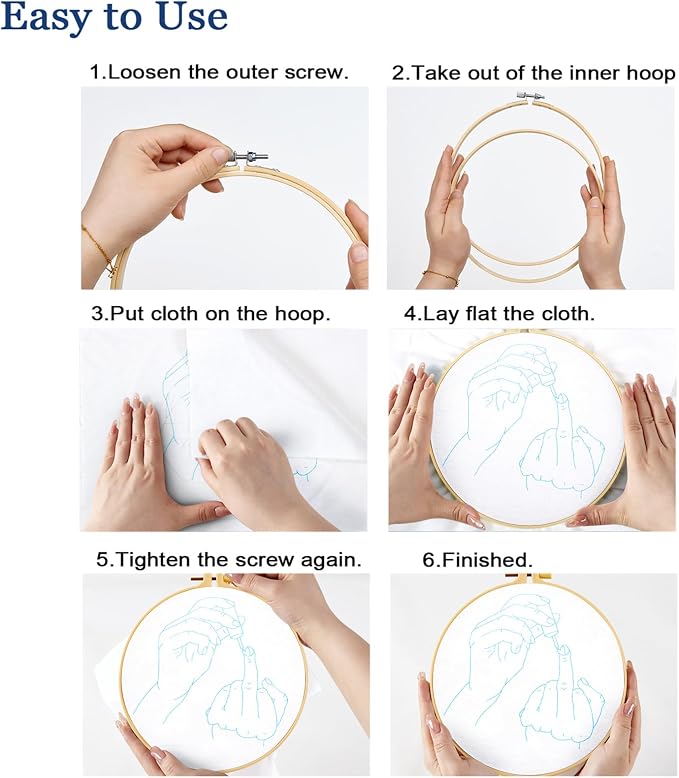 Easy to Use

1.Loosen the outer screw.

2.Take out of the inner hoop

3.Put cloth on the hoop.

4.Lay flat the cloth.

5.Tighten the screw again.

6.Finished.