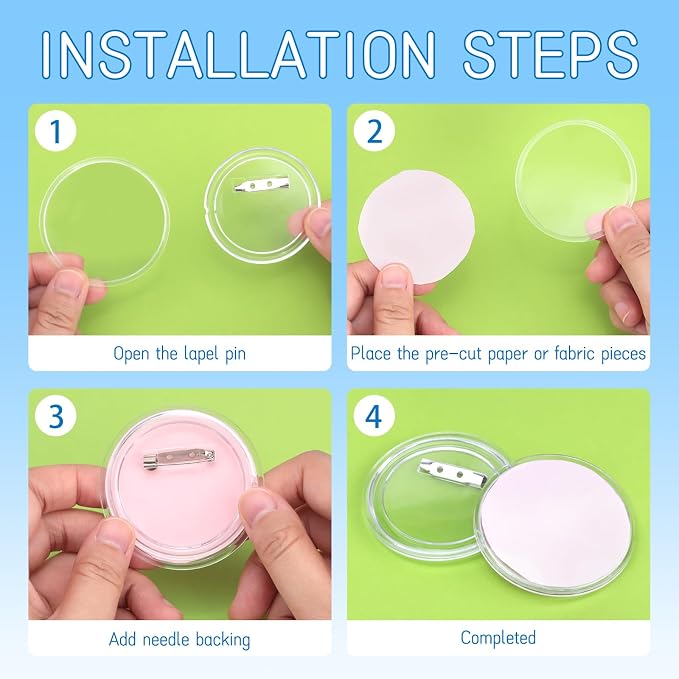 INSTALLATION STEPS

1

Open the lapel pin

2

Place the pre-cut paper or fabric pieces

3

Add needle backing

4

Completed