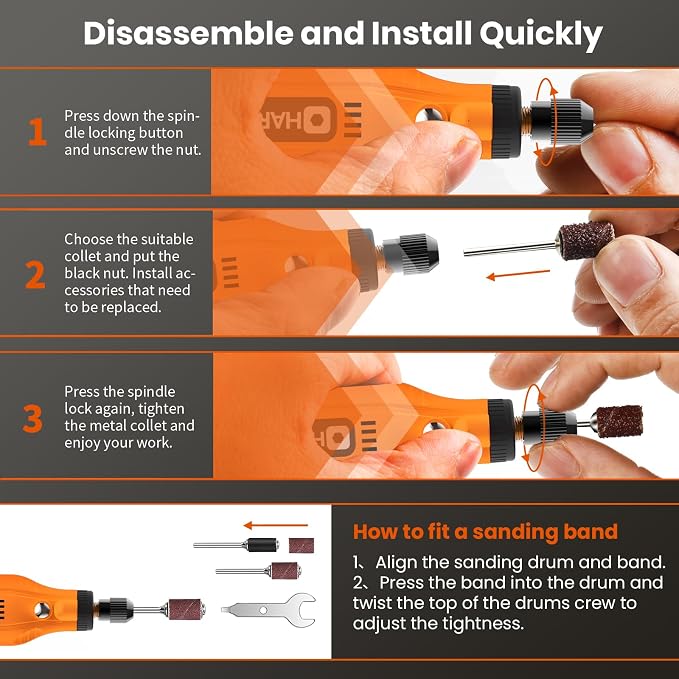 Disassemble and Install Quickly

1

Press down the spindle locking button and unscrew the nut.

HAR

2

Choose the suitable collet and put the black nut. Install accessories that need to be replaced.

3

Press the spindle lock again, tighten the metal collet and enjoy your work.

How to fit a sanding band

1、Align the sanding drum and band.
2、Press the band into the drum and twist the top of the drums crew to adjust the tightness.