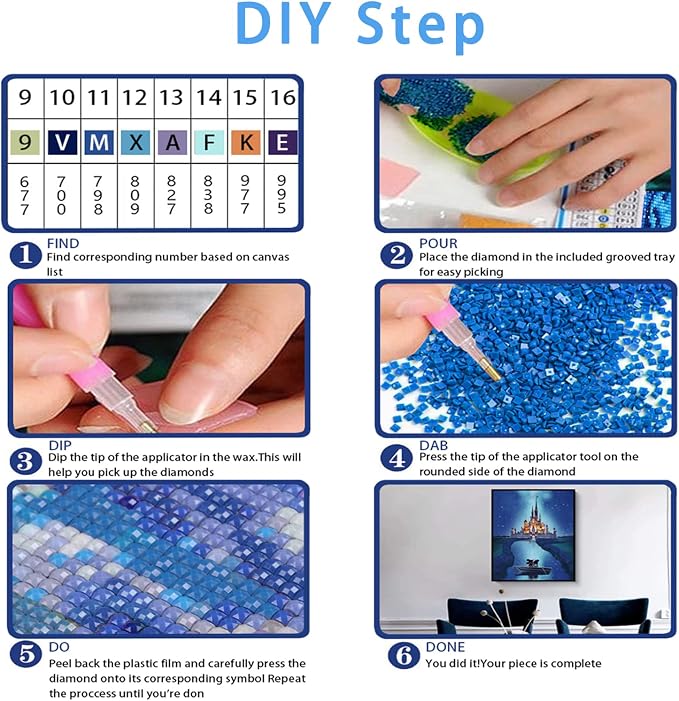 DIY Step

| 9 | 10 | 11 | 12 | 13 | 14 | 15 | 16 |
|---|---|---|---|---|---|---|---|
| 9 | V | M | X | A | F | K | E |
| 677 | 700 | 798 | 809 | 827 | 838 | 977 | 995 |

1 FIND
Find corresponding number based on canvas list

2 POUR
Place the diamond in the included grooved tray for easy picking

3 DIP
Dip the tip of the applicator in the wax.This will help you pick up the diamonds

4 DAB
Press the tip of the applicator tool on the rounded side of the diamond

5 DO
Peel back the plastic film and carefully press the diamond onto its corresponding symbol Repeat the proccess until you're don

6 DONE
You did it!Your piece is complete