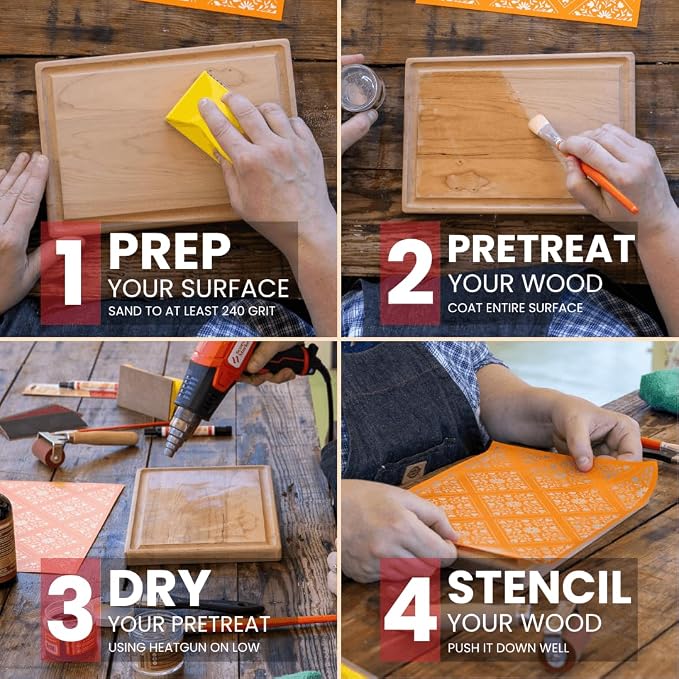 1 PREP
YOUR SURFACE
SAND TO AT LEAST 240 GRIT

2 PRETREAT
YOUR WOOD
COAT ENTIRE SURFACE

3 DRY
YOUR PRETREAT
USING HEATGUN ON LOW

4 STENCIL
YOUR WOOD
PUSH IT DOWN WELL