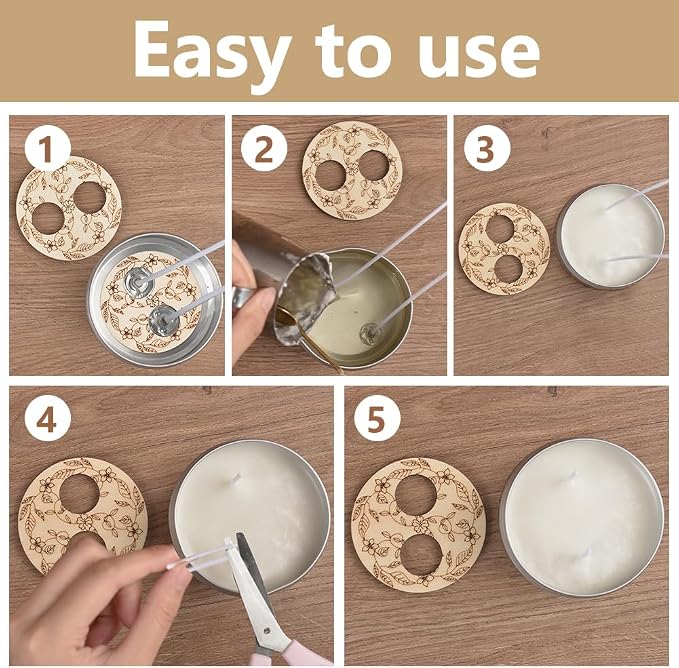 Easy to use

1

2

3

4

5