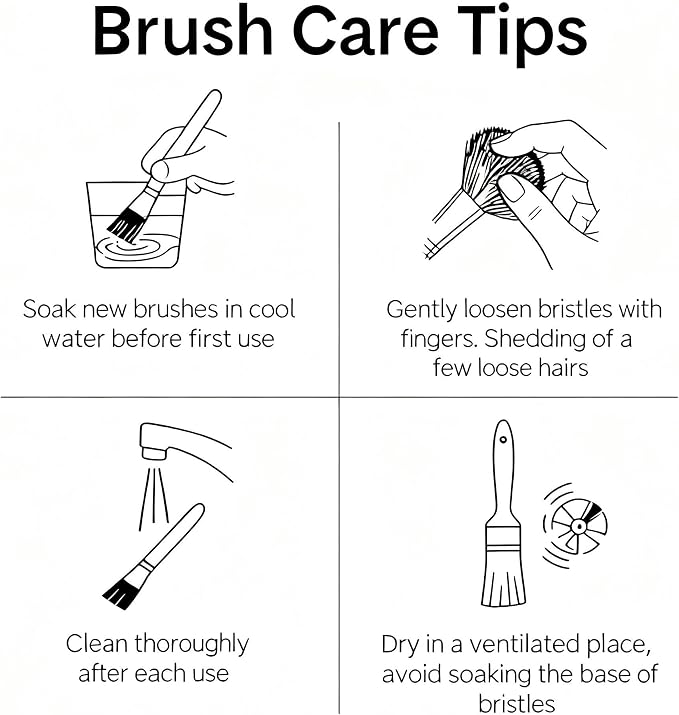 Brush Care Tips

Soak new brushes in cool water before first use

Gently loosen bristles with fingers. Shedding of a few loose hairs

Clean thoroughly after each use

Dry in a ventilated place, avoid soaking the base of bristles