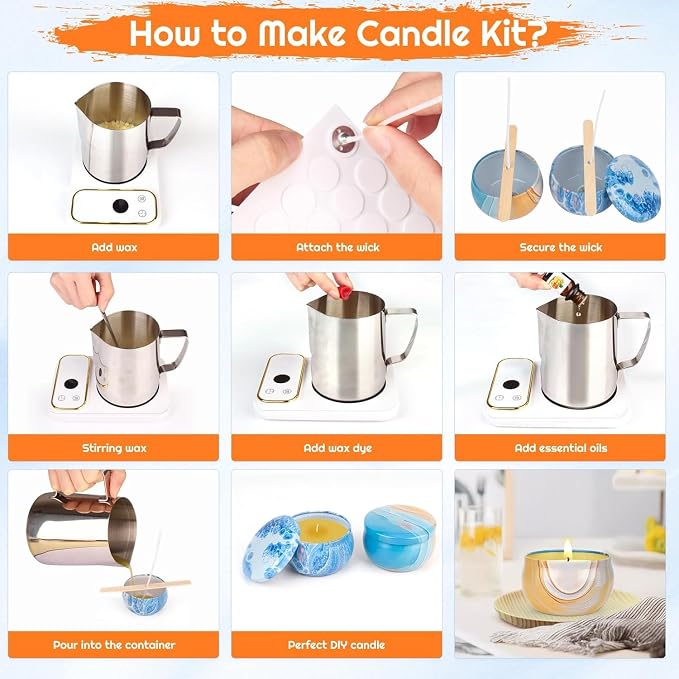 How to Make Candle Kit?

Add wax

Attach the wick

Secure the wick

Stirring wax

Add wax dye

Add essential oils

Pour into the container

Perfect DIY candle