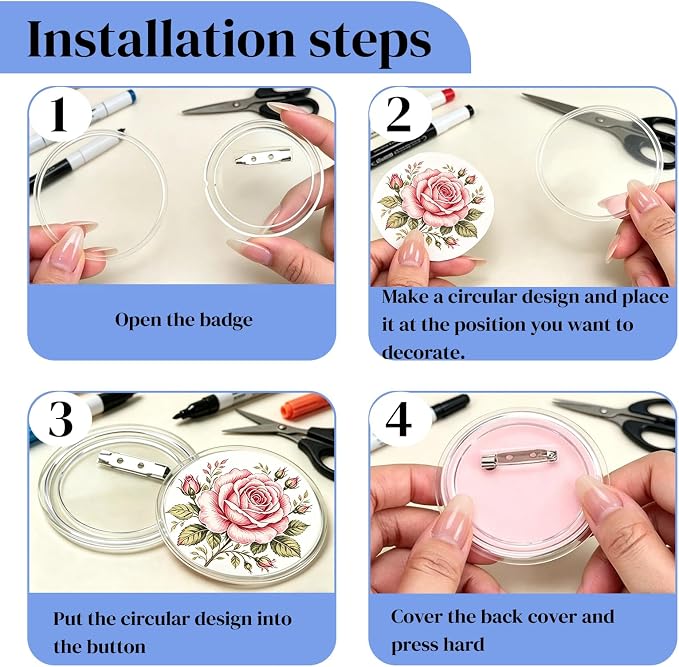 Installation steps

1

Open the badge

2

Make a circular design and place it at the position you want to decorate.

3

Put the circular design into the button

4

Cover the back cover and press hard