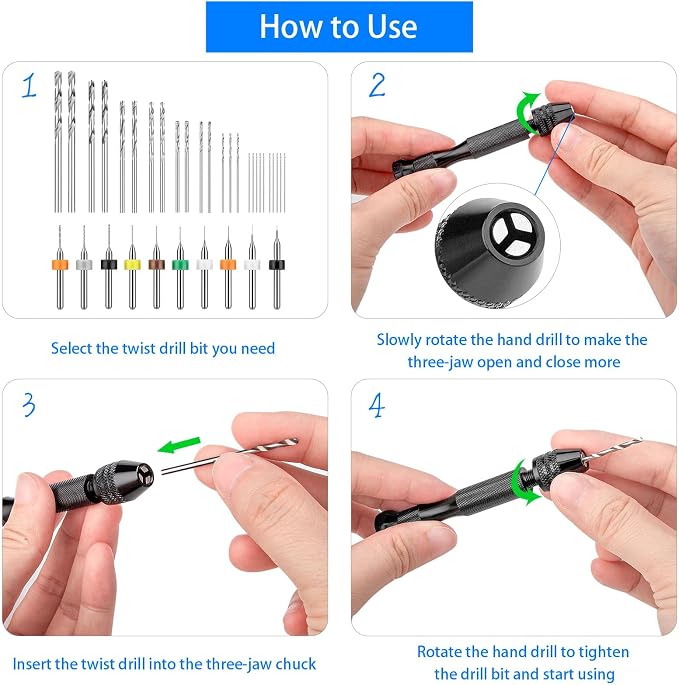 How to Use

1

Select the twist drill bit you need

2

Slowly rotate the hand drill to make the three-jaw open and close more

3

Insert the twist drill into the three-jaw chuck

4

Rotate the hand drill to tighten the drill bit and start using