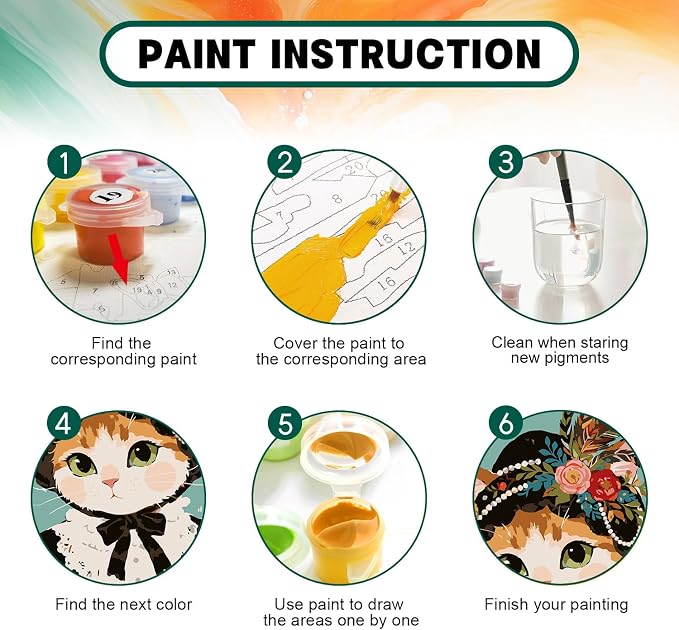 PAINT INSTRUCTION

1

19

Find the corresponding paint

2

20

8

7

16

12

16

Cover the paint to the corresponding area

3

Clean when staring new pigments

4

Find the next color

5

Use paint to draw the areas one by one

6

Finish your painting