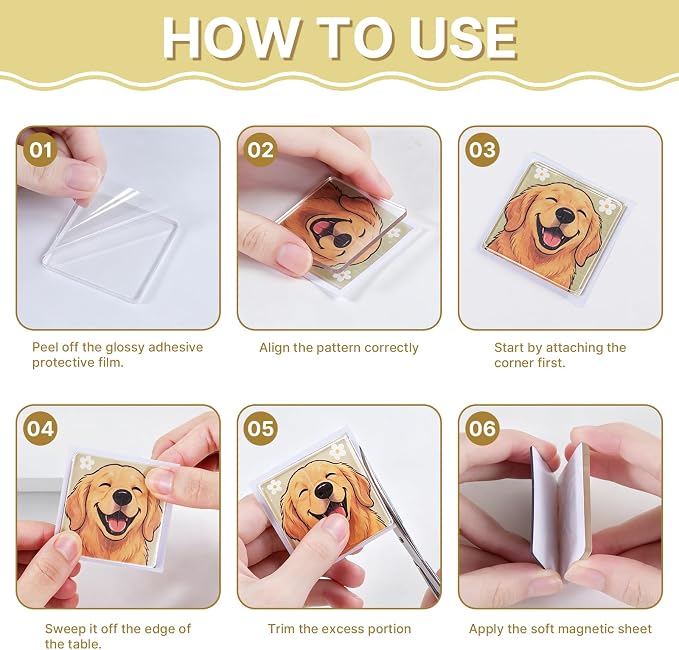 HOW TO USE

01

Peel off the glossy adhesive protective film.

02

Align the pattern correctly

03

Start by attaching the corner first.

04

Sweep it off the edge of the table.

05

Trim the excess portion

06

Apply the soft magnetic sheet