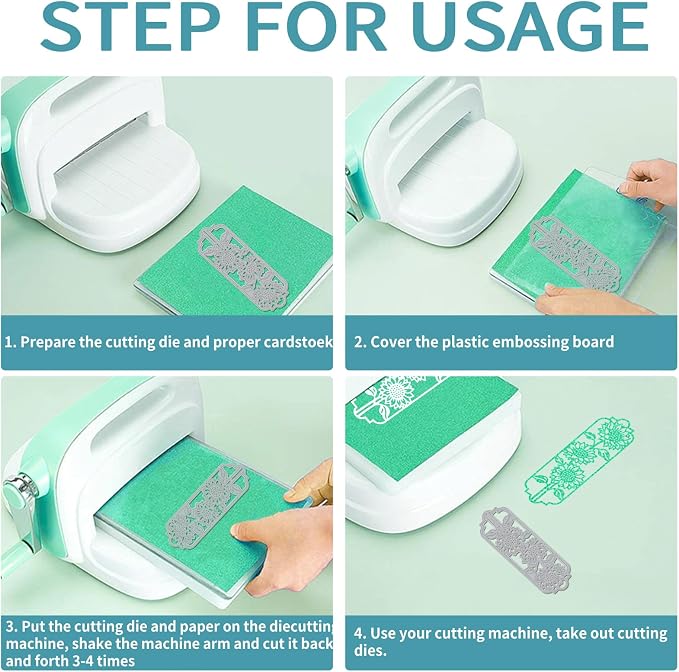 STEP FOR USAGE

1. Prepare the cutting die and proper cardstoek

2. Cover the plastic embossing board

3. Put the cutting die and paper on the diecutting machine, shake the machine arm and cut it back and forth 3-4 times

4. Use your cutting machine, take out cutting dies.