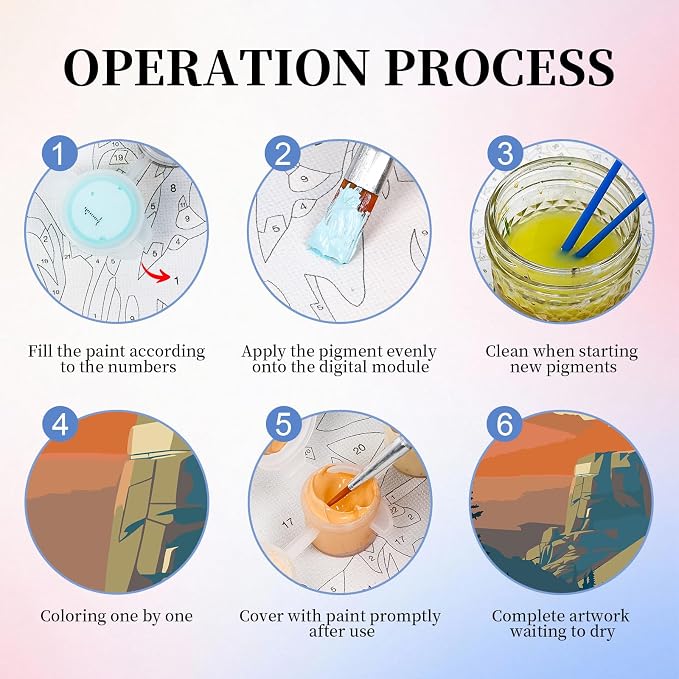 OPERATION PROCESS

1

Fill the paint according to the numbers

2

Apply the pigment evenly onto the digital module

3

Clean when starting new pigments

4

Coloring one by one

5

Cover with paint promptly after use

6

Complete artwork waiting to dry