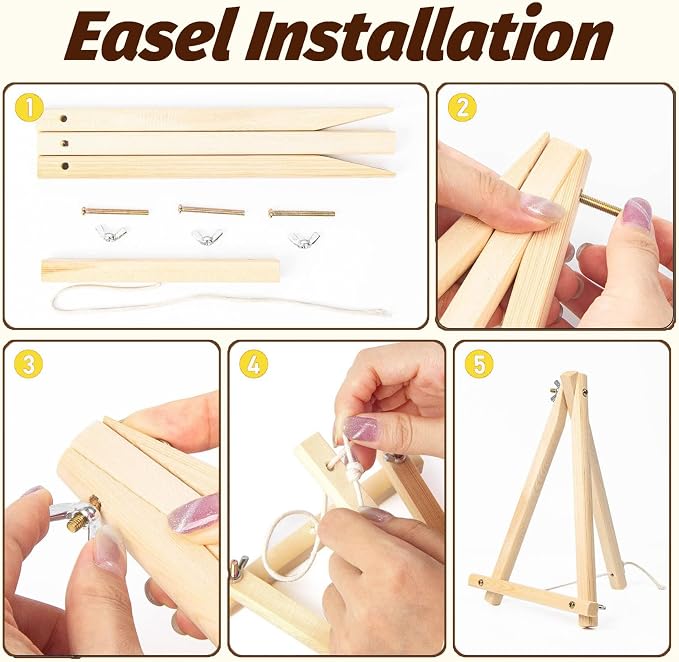 Easel Installation

1

2

3

4

5