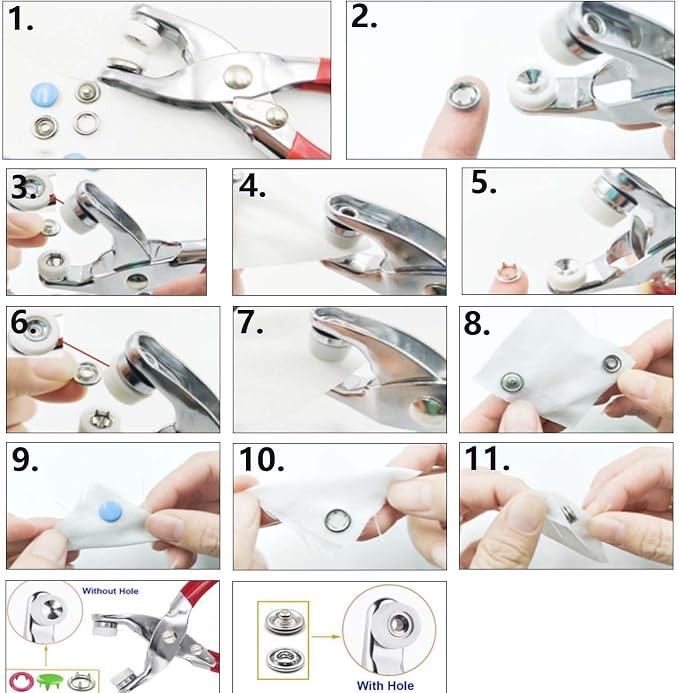 1.

2.

3.

4.

5.

6.

7.

8.

9.

10.

11.

Without Hole

With Hole