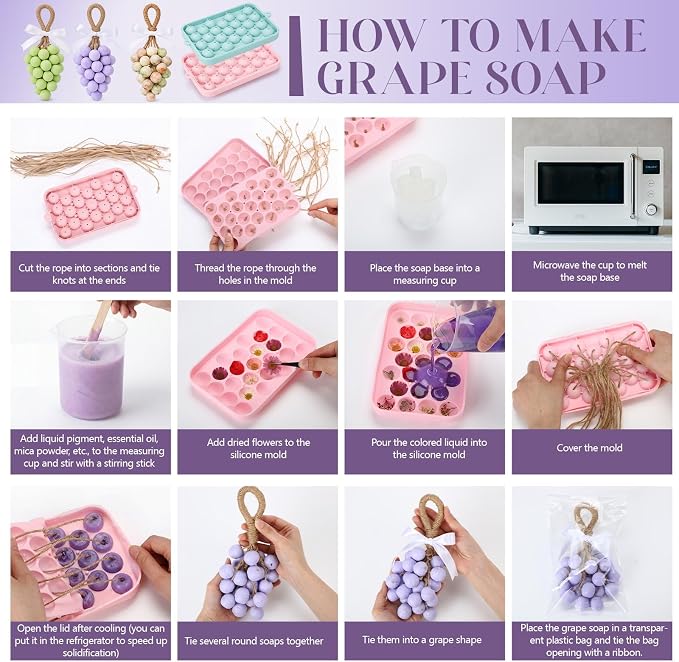 HOW TO MAKE GRAPE SOAP

Cut the rope into sections and tie knots at the ends

Thread the rope through the holes in the mold

Place the soap base into a measuring cup

Microwave the cup to melt the soap base

Add liquid pigment, essential oil, mica powder, etc., to the measuring cup and stir with a stirring stick

Add dried flowers to the silicone mold

Pour the colored liquid into the silicone mold

Cover the mold

Open the lid after cooling (you can put it in the refrigerator to speed up solidification)

Tie several round soaps together

Tie them into a grape shape

Place the grape soap in a transparent plastic bag and tie the bag opening with a ribbon.