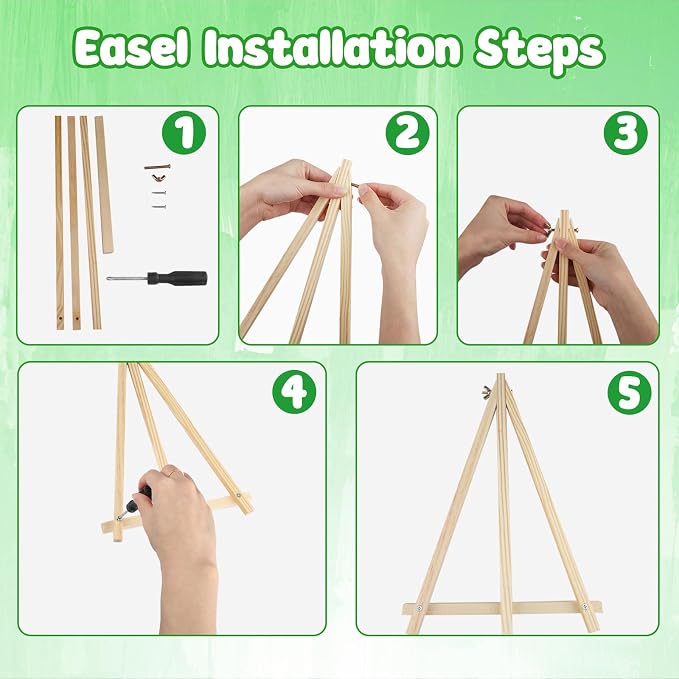 Easel Installation Steps

1

2

3

4

5