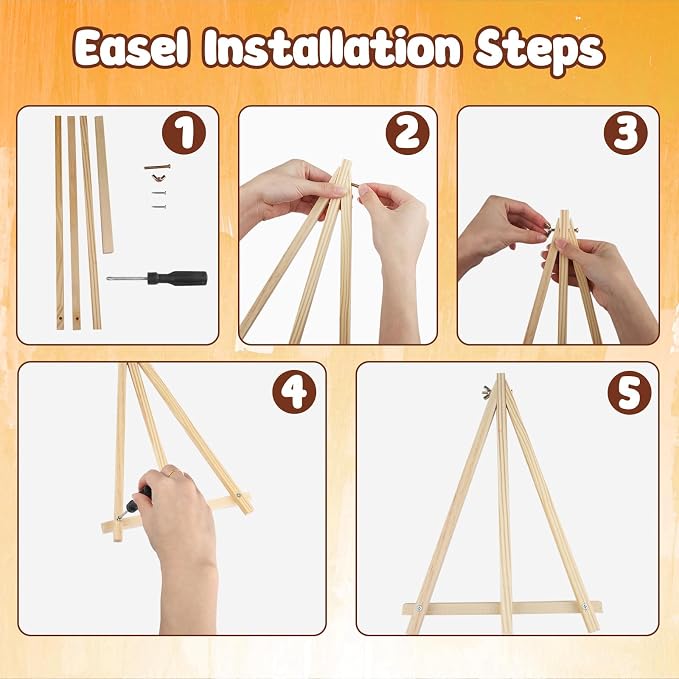 Easel Installation Steps

1

2

3

4

5