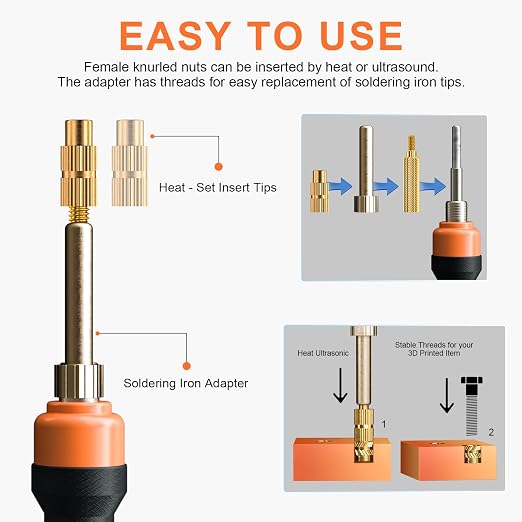 EASY TO USE

Female knurled nuts can be inserted by heat or ultrasound.
The adapter has threads for easy replacement of soldering iron tips.

Heat - Set Insert Tips

Soldering Iron Adapter

Heat Ultrasonic

Stable Threads for your 3D Printed Item

1

2