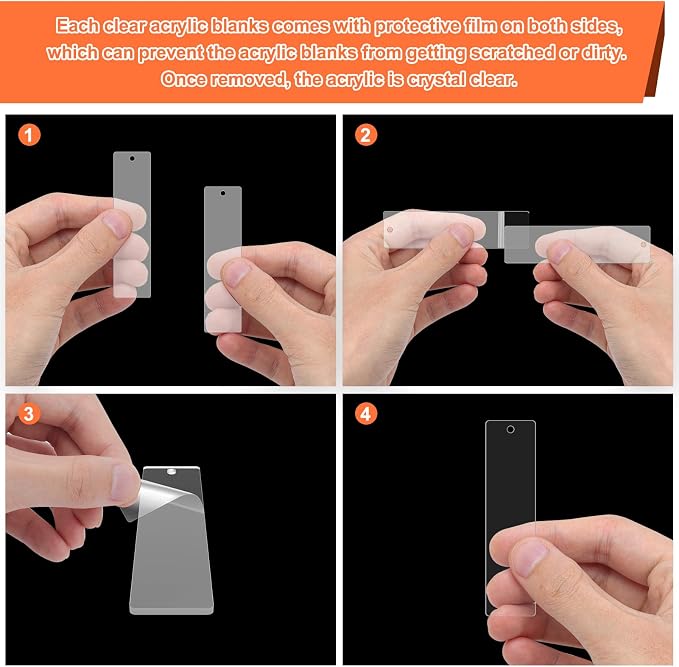 Each clear acrylic blanks comes with protective film on both sides, which can prevent the acrylic blanks from getting scratched or dirty. Once removed, the acrylic is crystal clear.

1

2

3

4