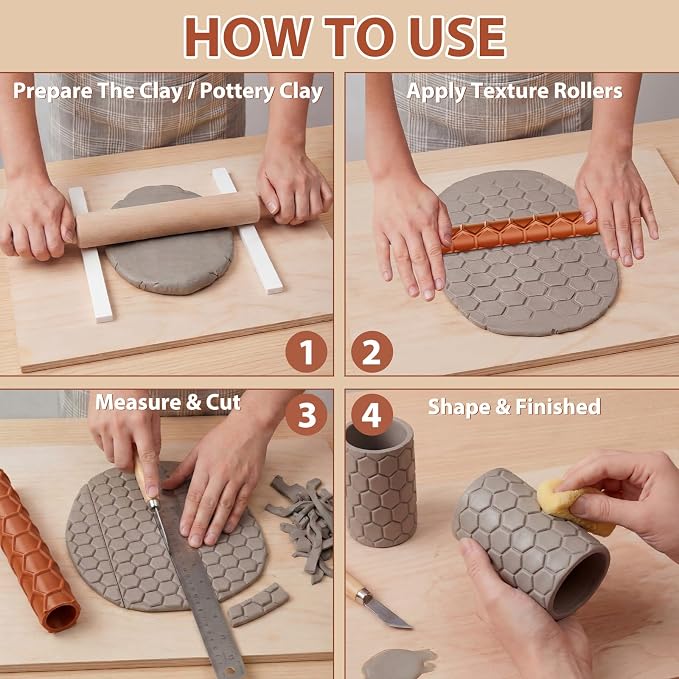 HOW TO USE

Prepare The Clay / Pottery Clay

1

Apply Texture Rollers

2

Measure & Cut

3

4

Shape & Finished