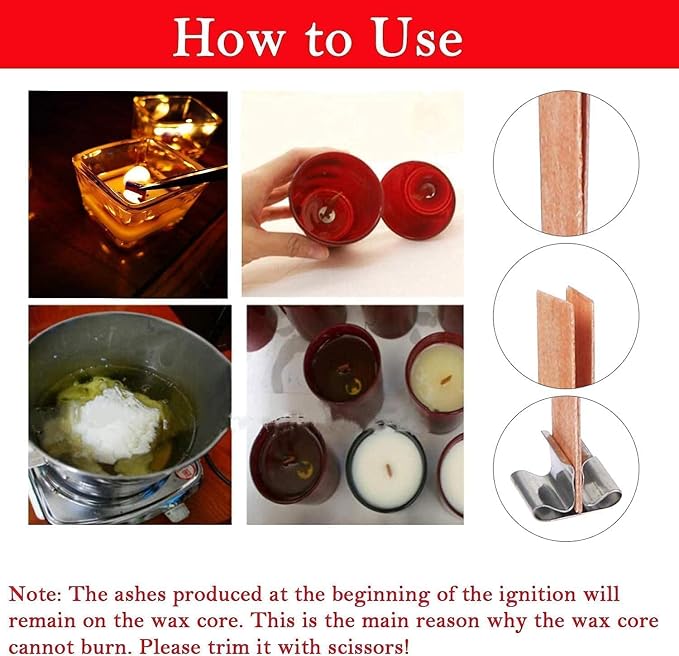 How to Use

Note: The ashes produced at the beginning of the ignition will remain on the wax core. This is the main reason why the wax core cannot burn. Please trim it with scissors!