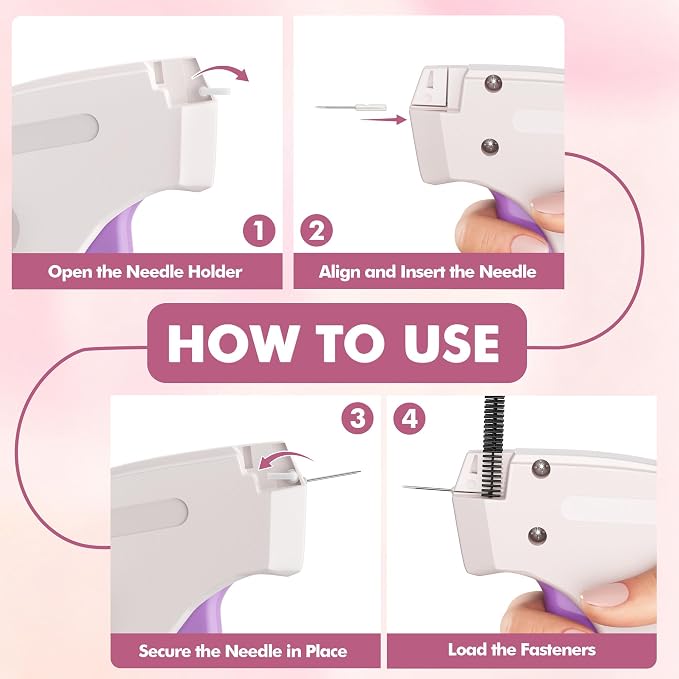 1
Open the Needle Holder

2
Align and Insert the Needle

HOW TO USE

3
Secure the Needle in Place

4
Load the Fasteners