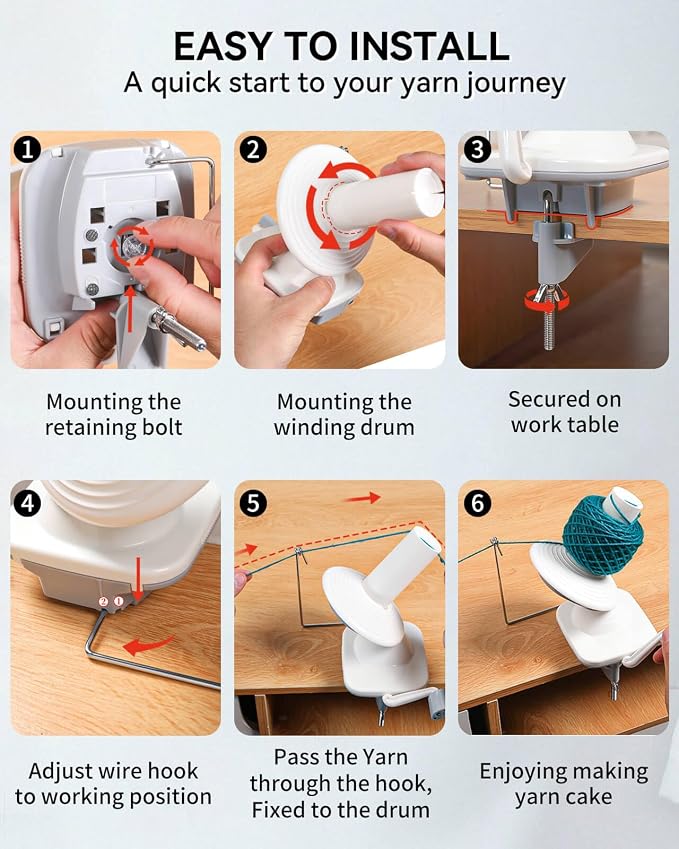 EASY TO INSTALL
A quick start to your yarn journey

1
Mounting the retaining bolt

2
Mounting the winding drum

3
Secured on work table

4
② ①
Adjust wire hook to working position

5
Pass the Yarn through the hook, Fixed to the drum

6
Enjoying making yarn cake