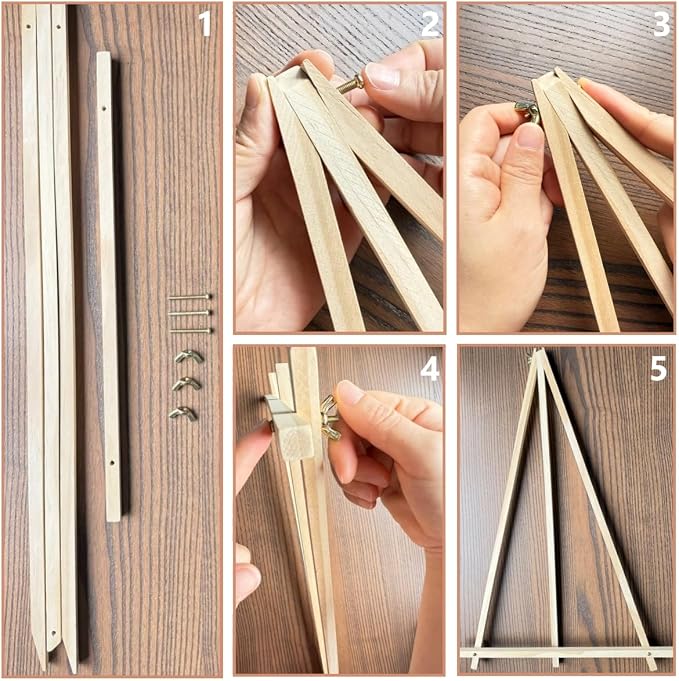 1
2
3
4
5