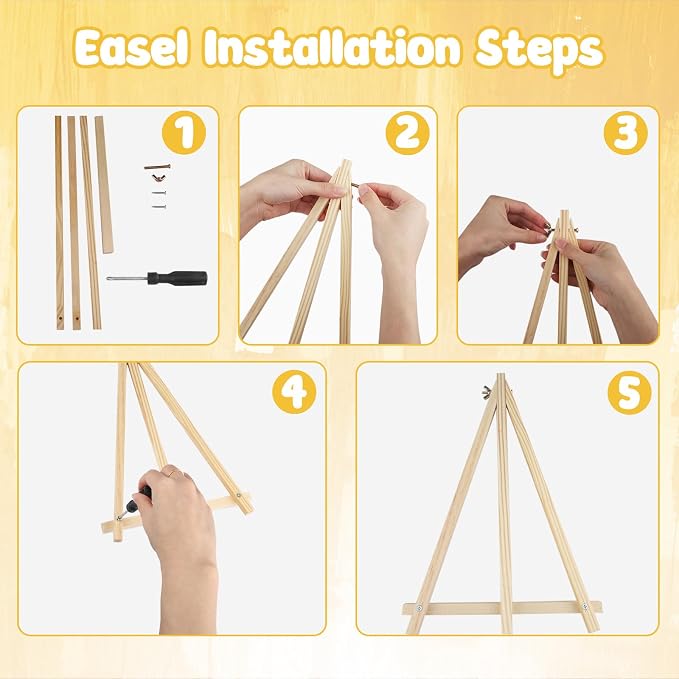 Easel Installation Steps

1

2

3

4

5