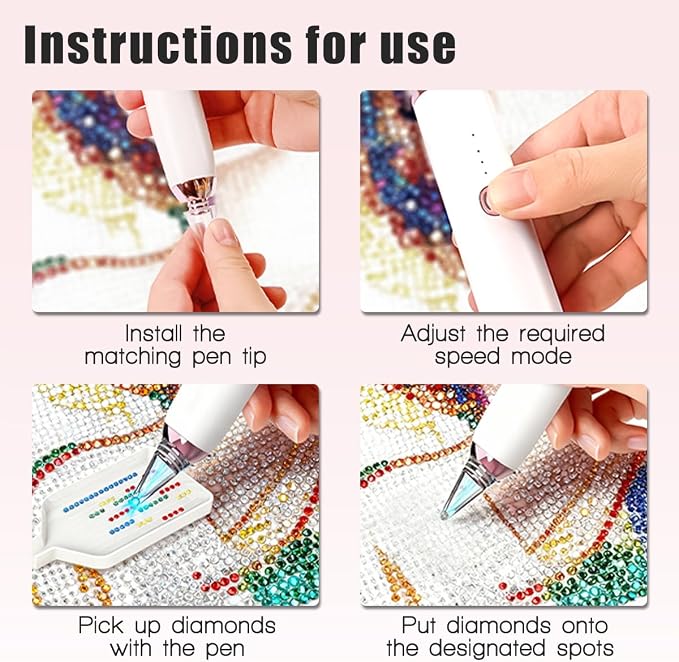 Instructions for use

Install the matching pen tip

Adjust the required speed mode

Pick up diamonds with the pen

Put diamonds onto the designated spots