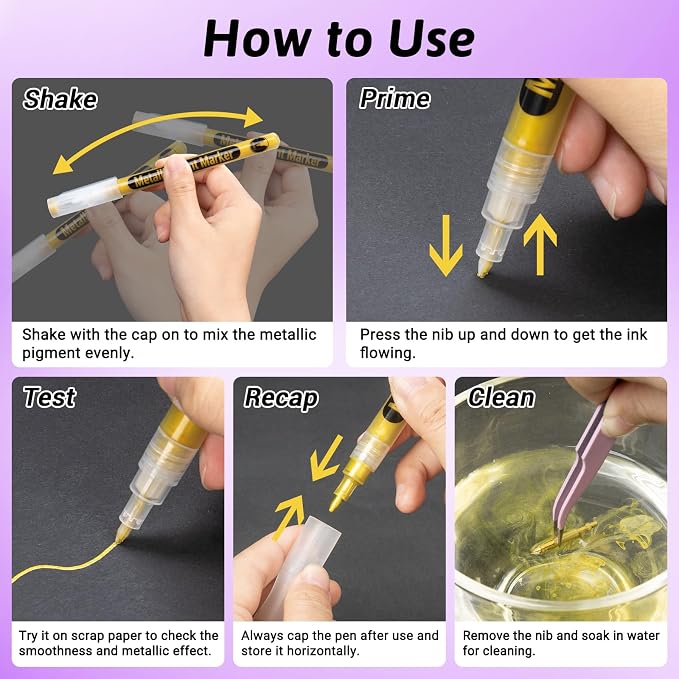 How to Use

Shake

Metallic Paint Marker

Shake with the cap on to mix the metallic pigment evenly.

Prime

Press the nib up and down to get the ink flowing.

Test

Try it on scrap paper to check the smoothness and metallic effect.

Recap

Always cap the pen after use and store it horizontally.

Clean

Remove the nib and soak in water for cleaning.