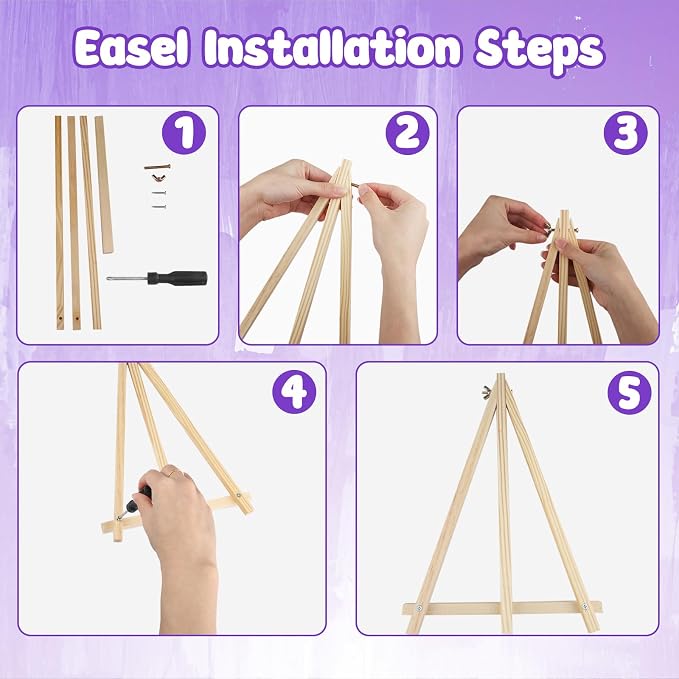 Easel Installation Steps

1

2

3

4

5