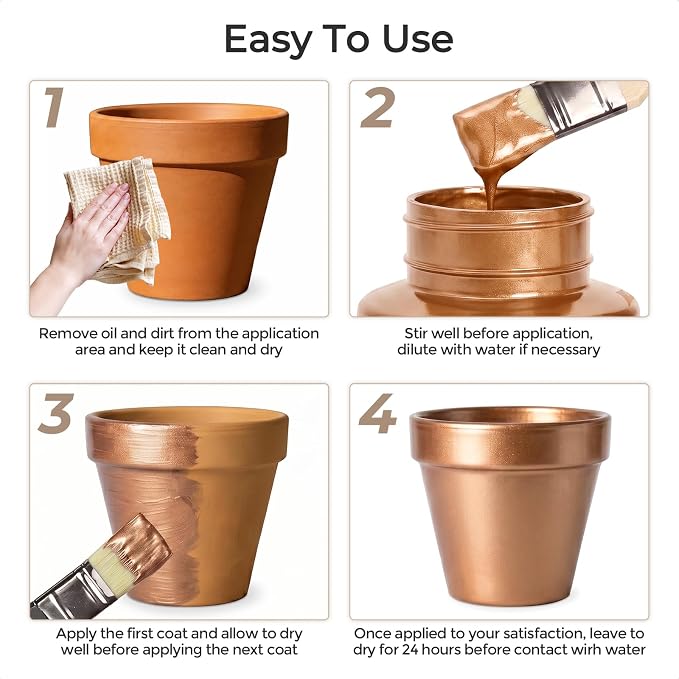 Easy To Use

1

Remove oil and dirt from the application area and keep it clean and dry

2

Stir well before application, dilute with water if necessary

3

Apply the first coat and allow to dry well before applying the next coat

4

Once applied to your satisfaction, leave to dry for 24 hours before contact wirh water