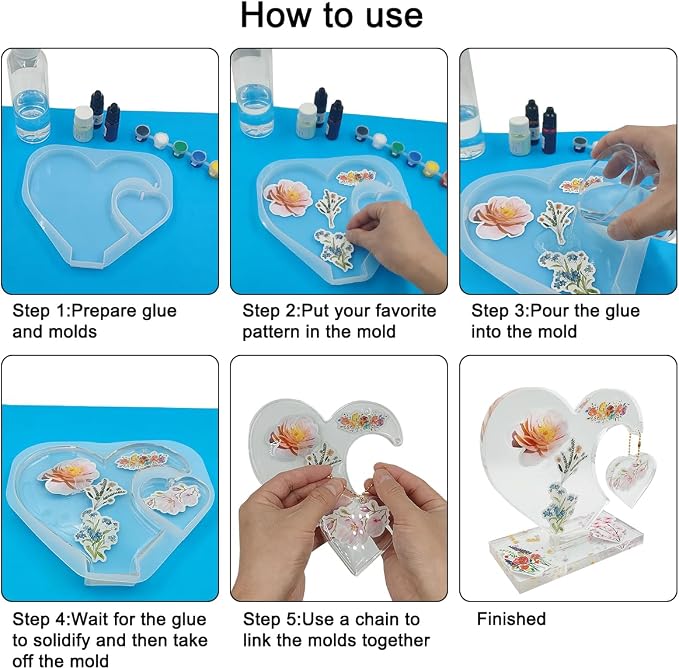 How to use

Step 1:Prepare glue and molds

Step 2:Put your favorite pattern in the mold

Step 3:Pour the glue into the mold

Step 4:Wait for the glue to solidify and then take off the mold

Step 5:Use a chain to link the molds together

Finished