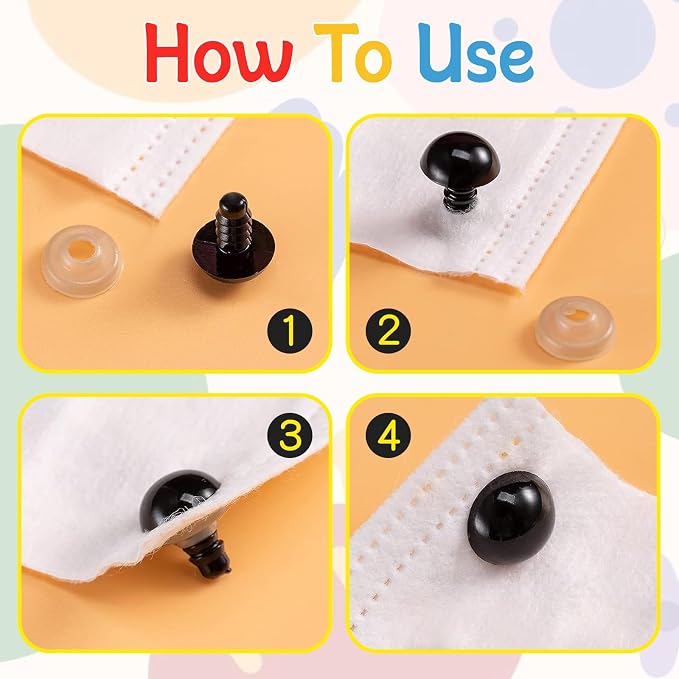 How To Use

1

2

3

4