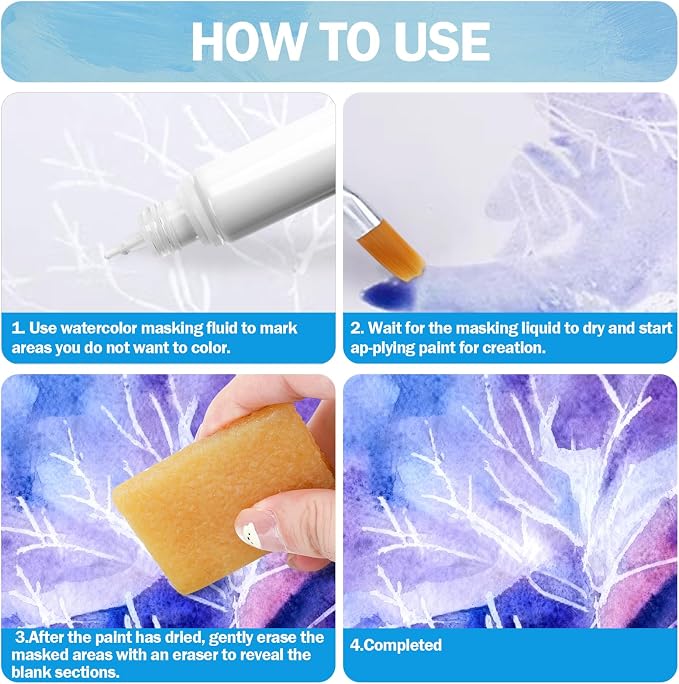 HOW TO USE

1. Use watercolor masking fluid to mark areas you do not want to color.

2. Wait for the masking liquid to dry and start ap-plying paint for creation.

3.After the paint has dried, gently erase the masked areas with an eraser to reveal the blank sections.

4.Completed