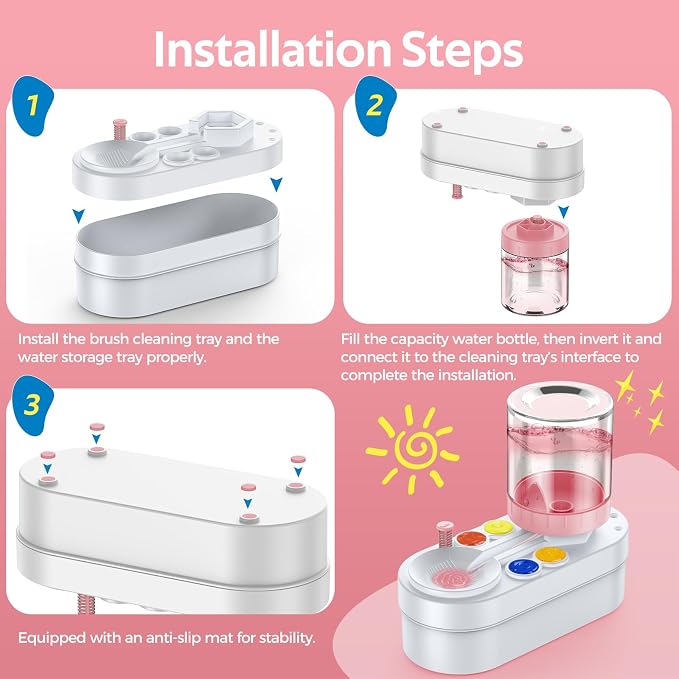 Installation Steps

1

Install the brush cleaning tray and the water storage tray properly.

2

Fill the capacity water bottle, then invert it and connect it to the cleaning tray's interface to complete the installation.

3

Equipped with an anti-slip mat for stability.