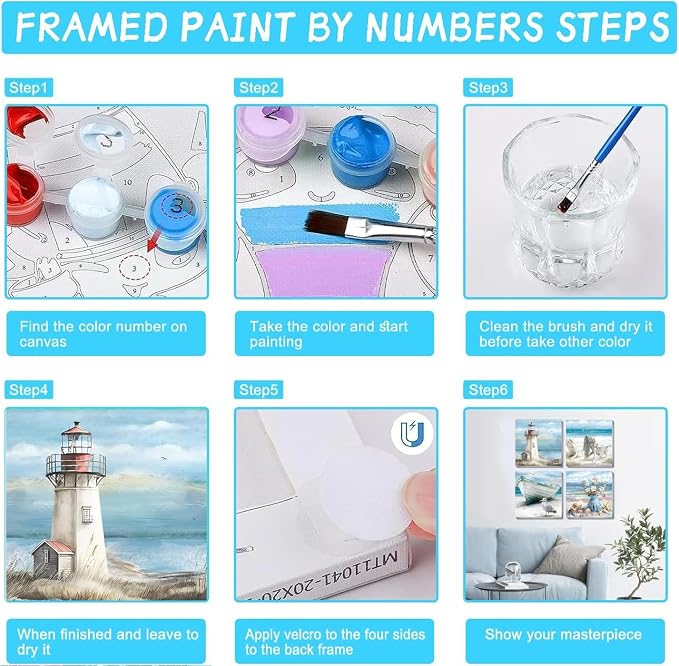 FRAMED PAINT BY NUMBERS STEPS

Step1

Find the color number on canvas

Step2

Take the color and start painting

Step3

Clean the brush and dry it before take other color

Step4

When finished and leave to dry it

Step5

MT11041-20X20

Apply velcro to the four sides to the back frame

Step6

Show your masterpiece