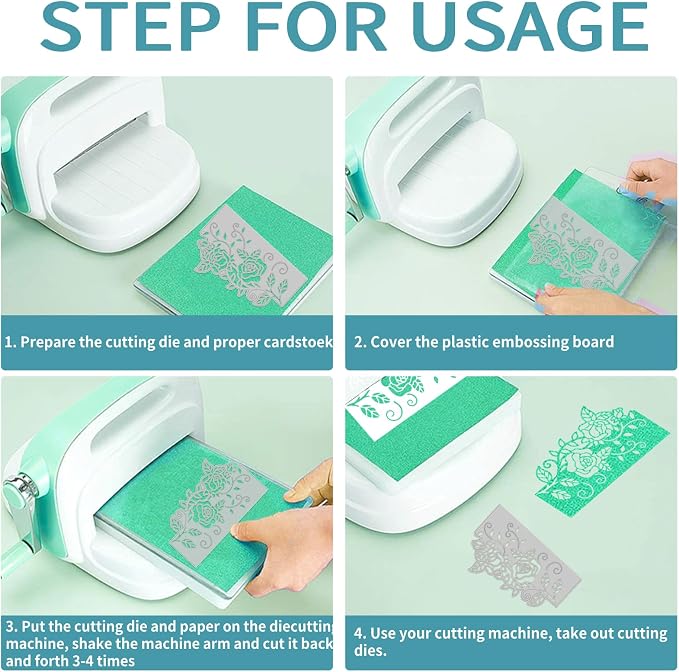 STEP FOR USAGE

1. Prepare the cutting die and proper cardstoek

2. Cover the plastic embossing board

3. Put the cutting die and paper on the diecutting machine, shake the machine arm and cut it back and forth 3-4 times

4. Use your cutting machine, take out cutting dies.