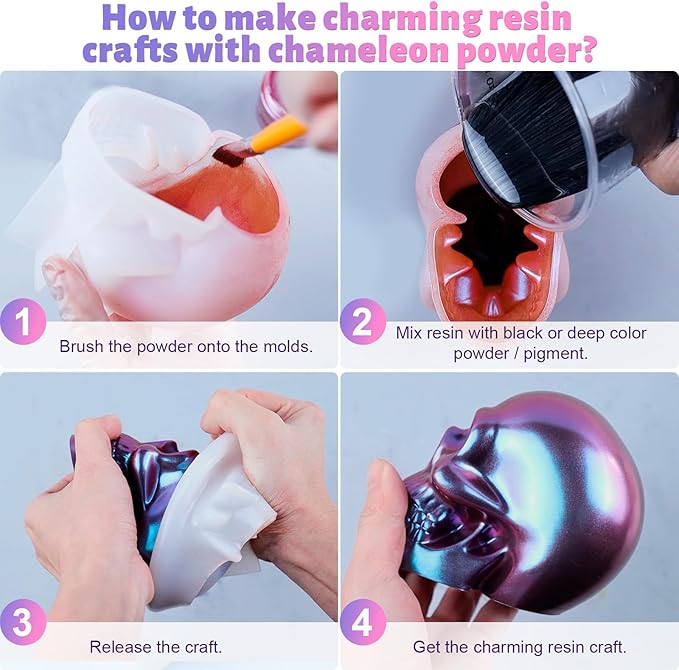 How to make charming resin crafts with chameleon powder?

1
Brush the powder onto the molds.

2
Mix resin with black or deep color powder / pigment.

3
Release the craft.

4
Get the charming resin craft.