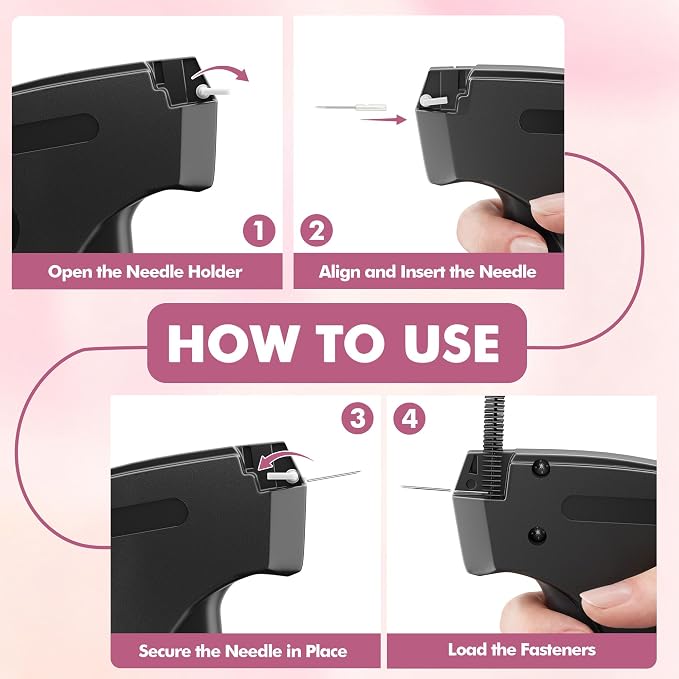 1
Open the Needle Holder

2
Align and Insert the Needle

HOW TO USE

3
Secure the Needle in Place

4
Load the Fasteners