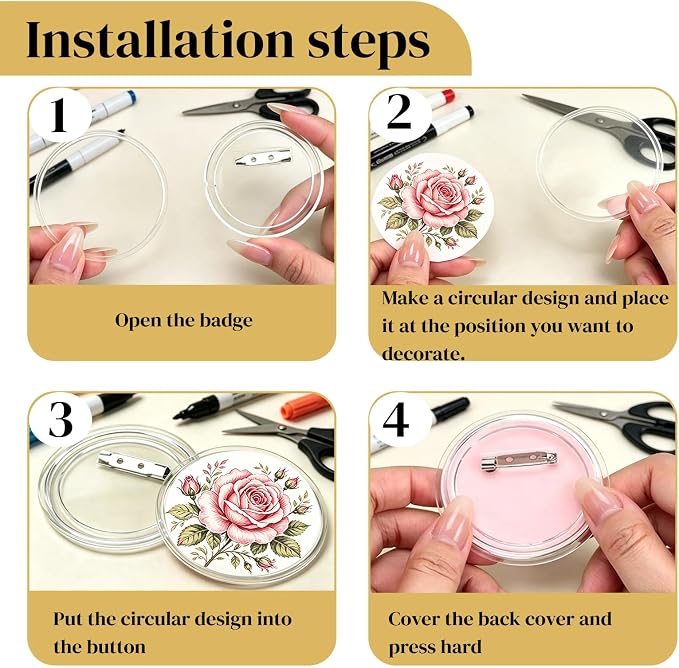 Installation steps

1

Open the badge

2

Make a circular design and place it at the position you want to decorate.

3

Put the circular design into the button

4

Cover the back cover and press hard