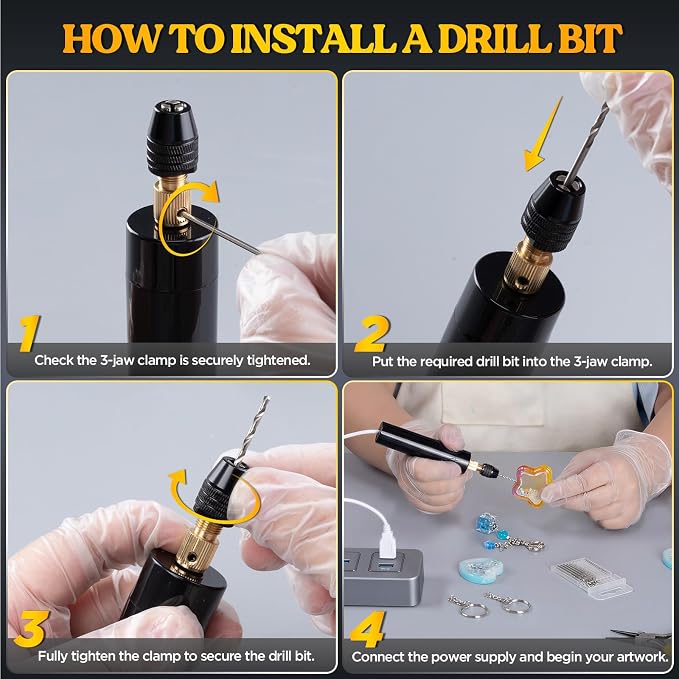 HOW TO INSTALL A DRILL BIT

1
Check the 3-jaw clamp is securely tightened.

2
Put the required drill bit into the 3-jaw clamp.

3
Fully tighten the clamp to secure the drill bit.

4
Connect the power supply and begin your artwork.