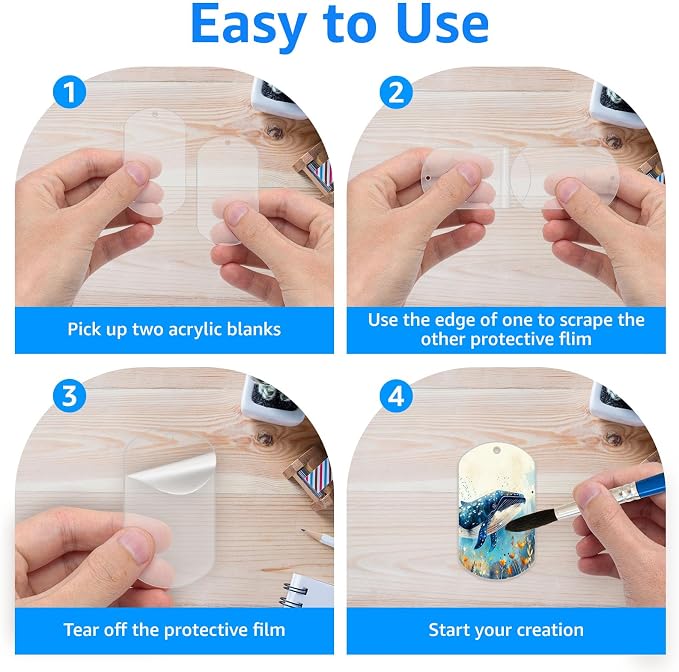 Easy to Use

1

Pick up two acrylic blanks

2

Use the edge of one to scrape the other protective flim

3

Tear off the protective film

4

Start your creation